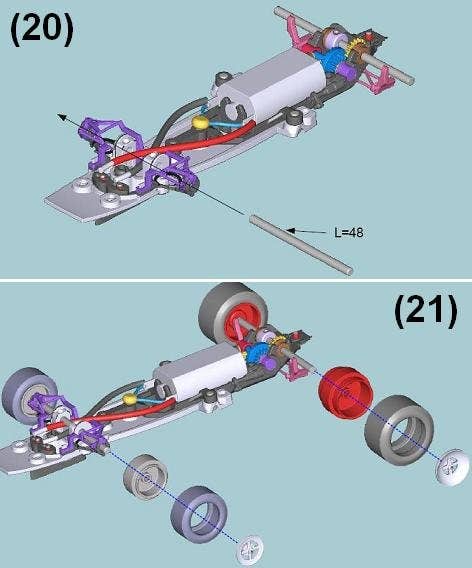 (20)

L=48

(21)